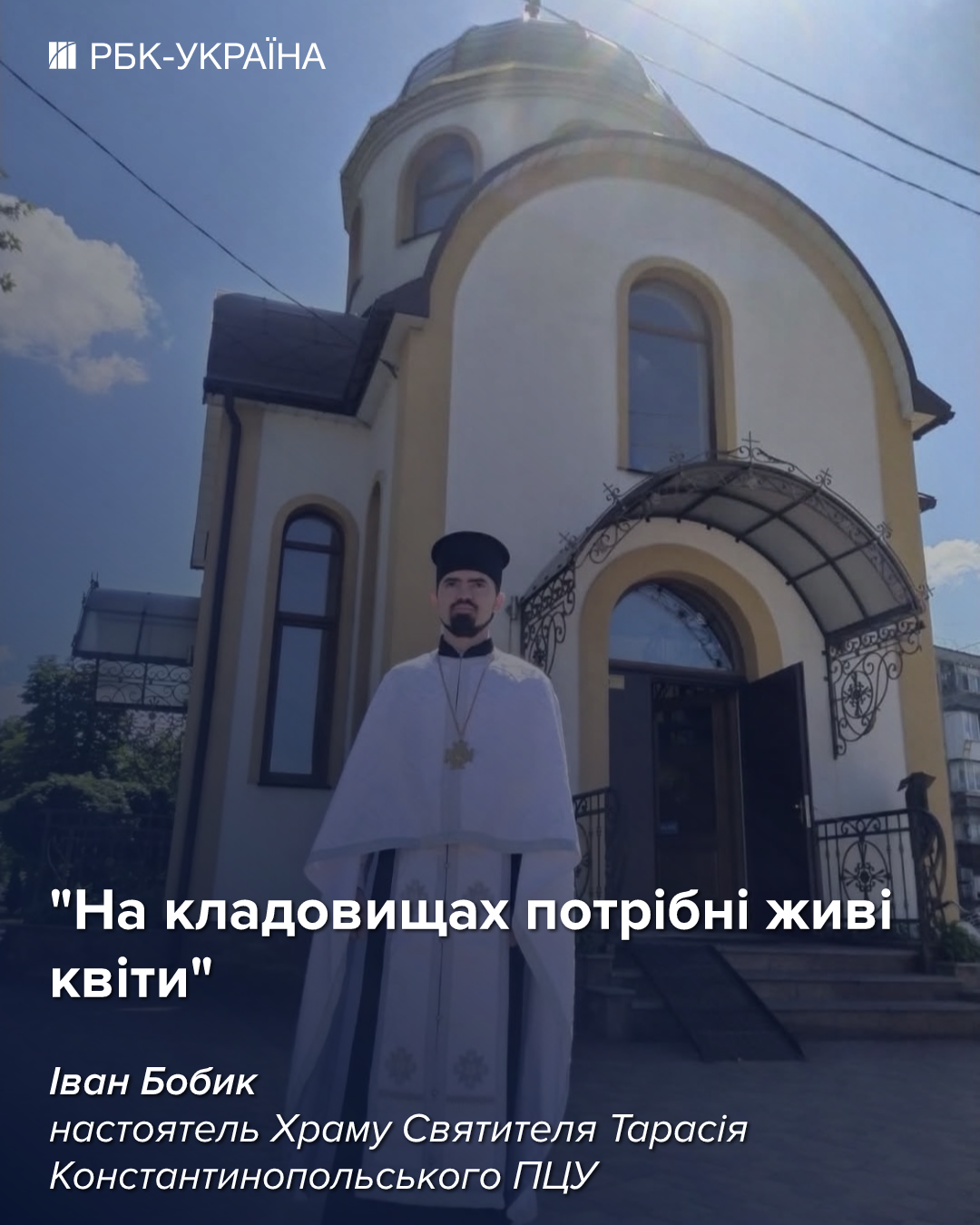 РБК-УКРАЇНА

"На кладовищах потрібні живі квіти"

Іван Бобик
настоятель Храму Святителя Тарасія Константинопольського ПЦУ